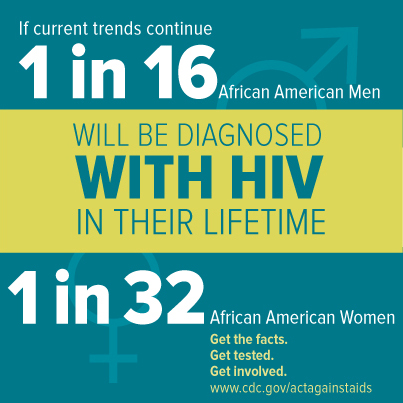 If current trends continue

1 in 16 African American Men

WILL BE DIAGNOSED

WITH HIV

IN THEIR LIFETIME

1 in 32 African American Women

Get the facts.
Get tested.
Get involved.
www.cdc.gov/actagainstaids